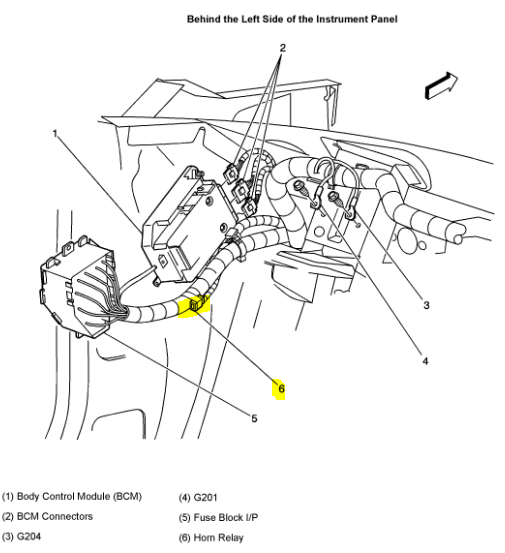 Behind the Left Side of the Instrument Panel

2

1

3

4

6

5

(1) Body Control Module (BCM)

(2) BCM Connectors

(3) G204

(4) G201

(5) Fuse Block I/P

(6) Horn Relay