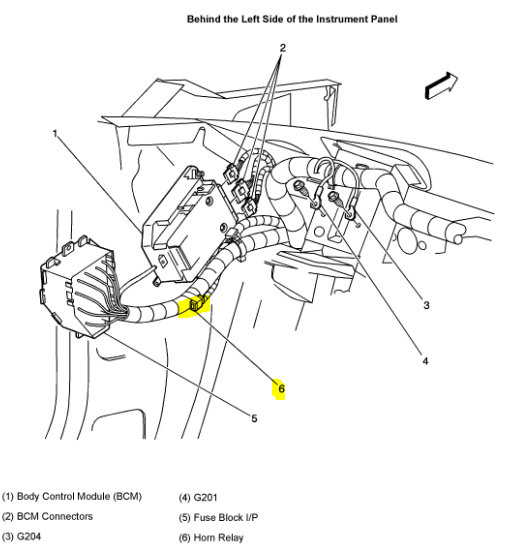 Behind the Left Side of the Instrument Panel

2

1

3

4

6

5

(1) Body Control Module (BCM)

(2) BCM Connectors

(3) G204

(4) G201

(5) Fuse Block I/P

(6) Horn Relay