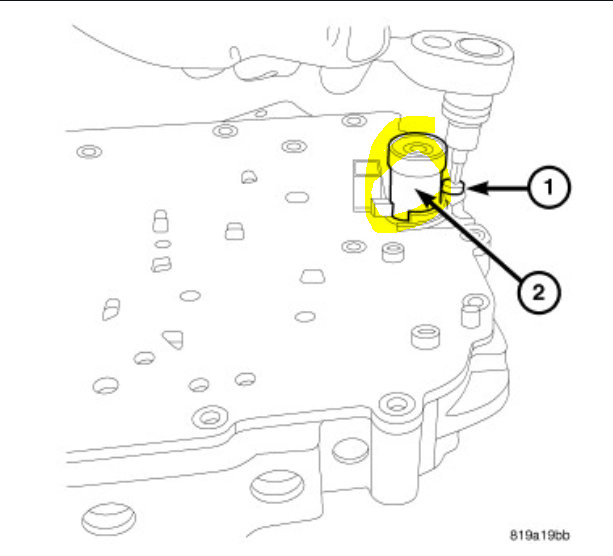 1

2

819a19bb