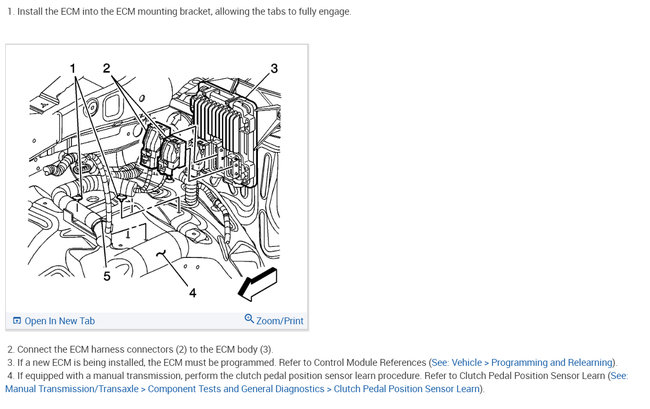 1. Install the ECM into the ECM mounting bracket, allowing the tabs to fully engage.

1
2
3
5
4

Open In New Tab
Zoom/Print

2. Connect the ECM harness connectors (2) to the ECM body (3).
3. If a new ECM is being installed, the ECM must be programmed. Refer to Control Module References (See: Vehicle > Programming and Relearning).
4. If equipped with a manual transmission, perform the clutch pedal position sensor learn procedure. Refer to Clutch Pedal Position Sensor Learn (See: Manual Transmission/Transaxle > Component Tests and General Diagnostics > Clutch Pedal Position Sensor Learn).