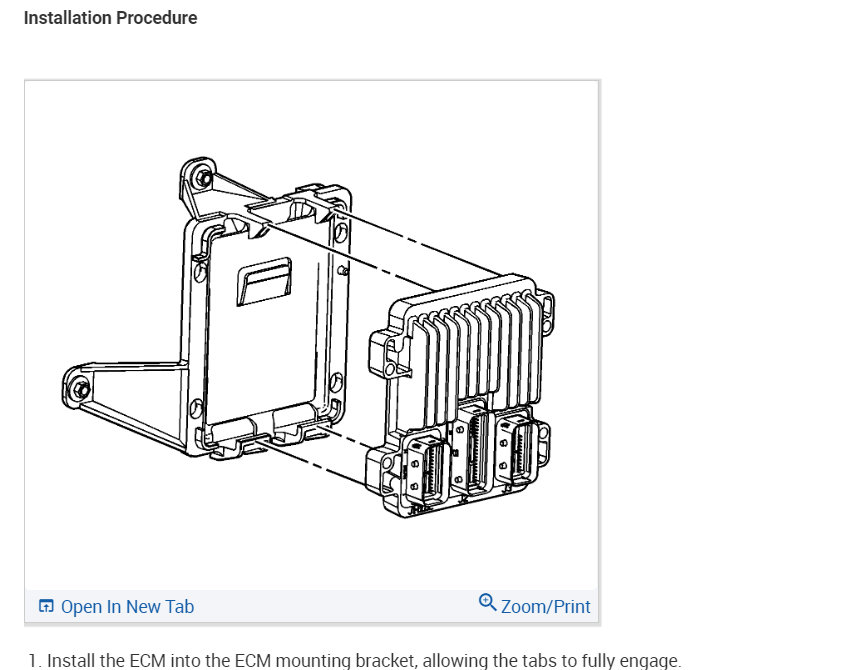 Installation Procedure

Open In New Tab

Zoom/Print

1. Install the ECM into the ECM mounting bracket, allowing the tabs to fully engage.