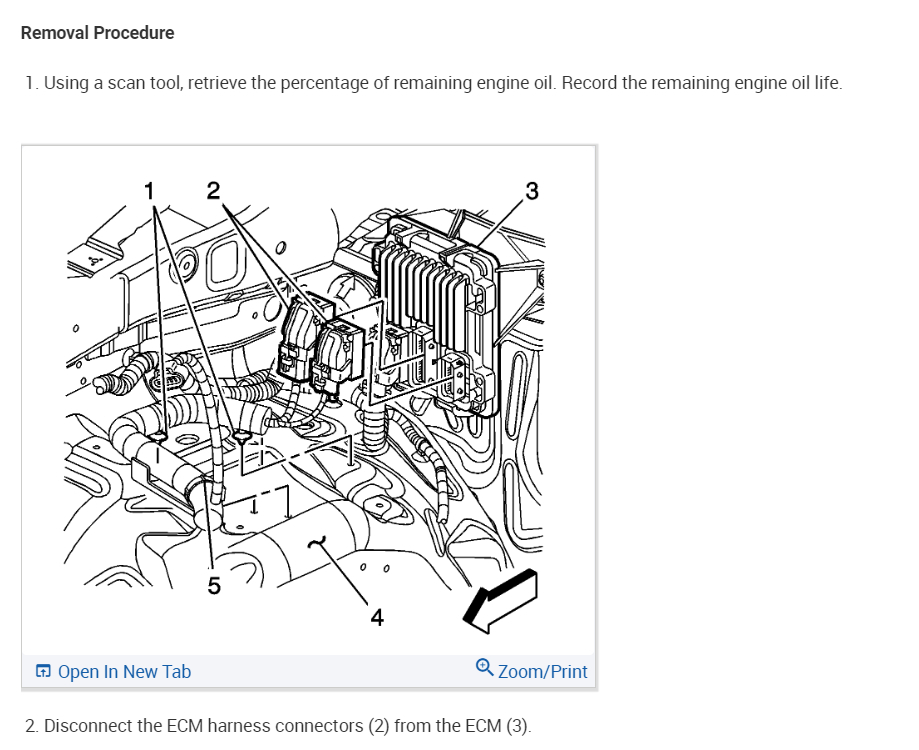 Removal Procedure

1. Using a scan tool, retrieve the percentage of remaining engine oil. Record the remaining engine oil life.

1
2
3
5
4

Open In New Tab
Zoom/Print

2. Disconnect the ECM harness connectors (2) from the ECM (3).