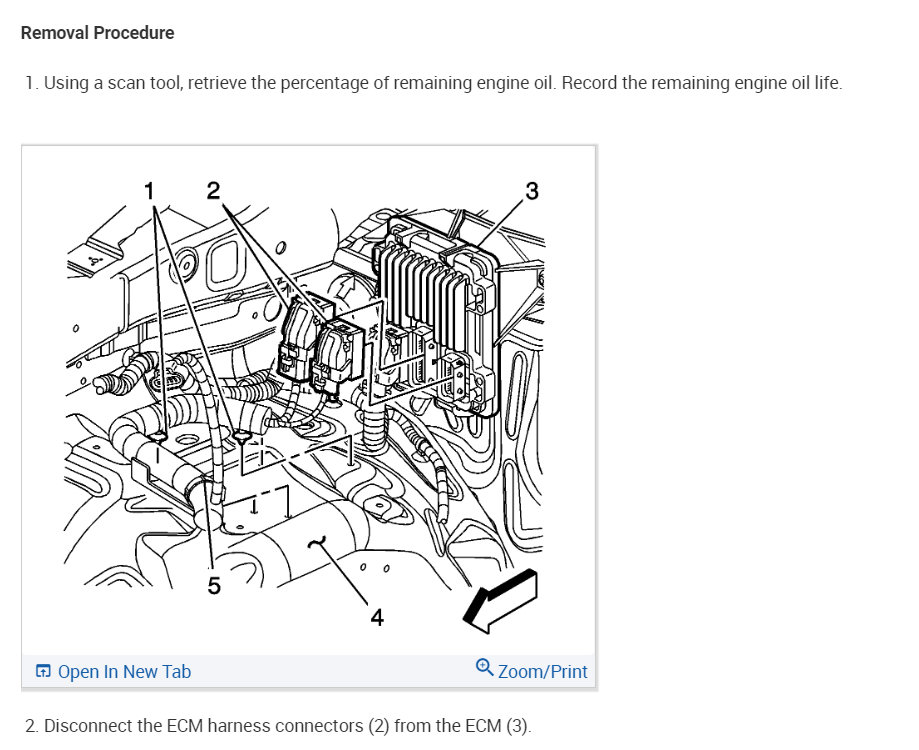 Removal Procedure

1. Using a scan tool, retrieve the percentage of remaining engine oil. Record the remaining engine oil life.

1 2 3

5

4

Open In New Tab Zoom/Print

2. Disconnect the ECM harness connectors (2) from the ECM (3).