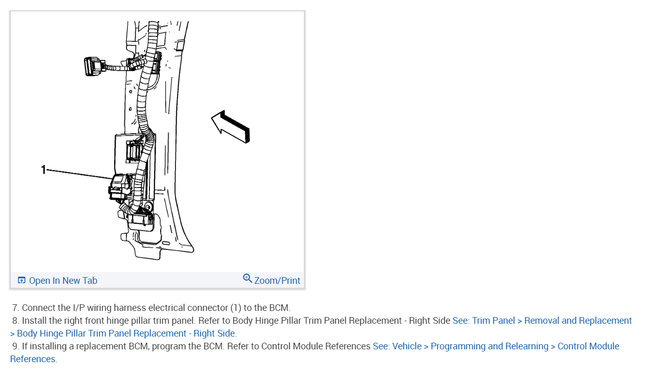 1

Open In New Tab

Zoom/Print

7. Connect the I/P wiring harness electrical connector (1) to the BCM.

8. Install the right front hinge pillar trim panel. Refer to Body Hinge Pillar Trim Panel Replacement - Right Side See: Trim Panel > Removal and Replacement > Body Hinge Pillar Trim Panel Replacement - Right Side.

9. If installing a replacement BCM, program the BCM. Refer to Control Module References See: Vehicle > Programming and Relearning > Control Module References.