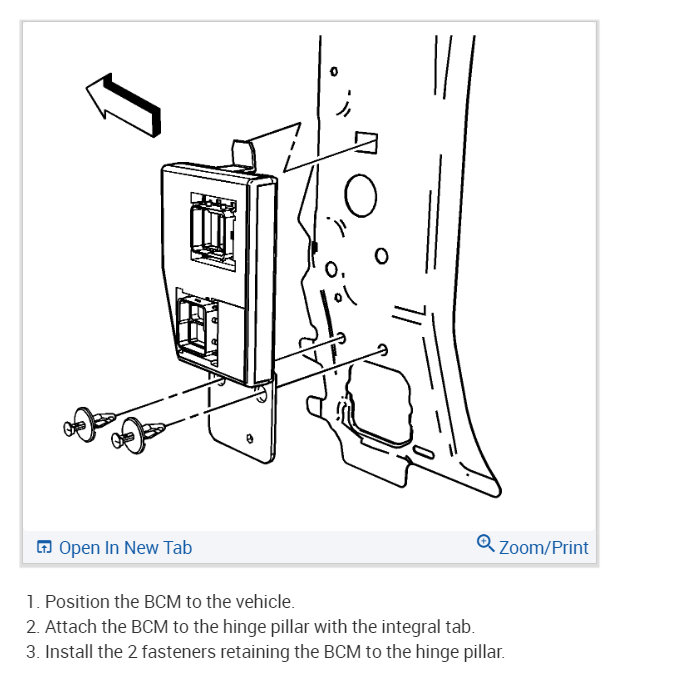 Open In New Tab

Zoom/Print

1. Position the BCM to the vehicle.
2. Attach the BCM to the hinge pillar with the integral tab.
3. Install the 2 fasteners retaining the BCM to the hinge pillar.