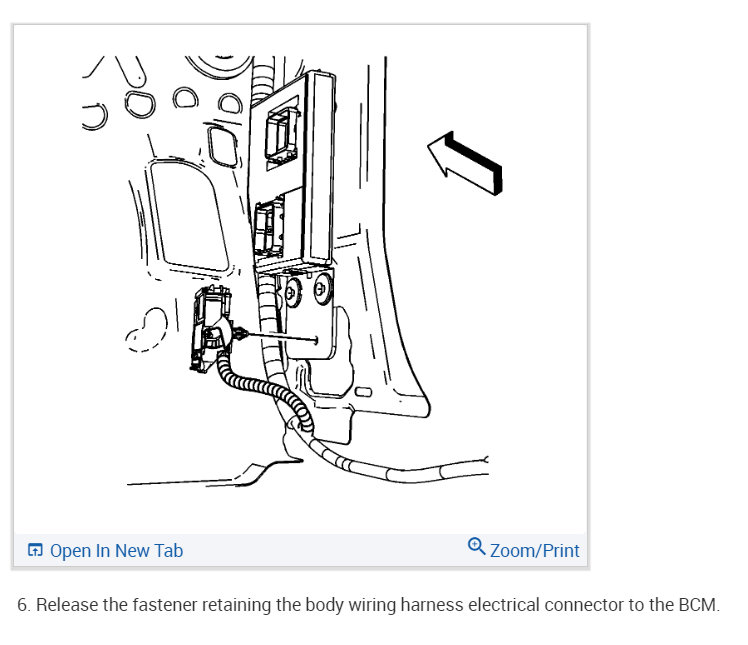 Open In New Tab

Zoom/Print

6. Release the fastener retaining the body wiring harness electrical connector to the BCM.