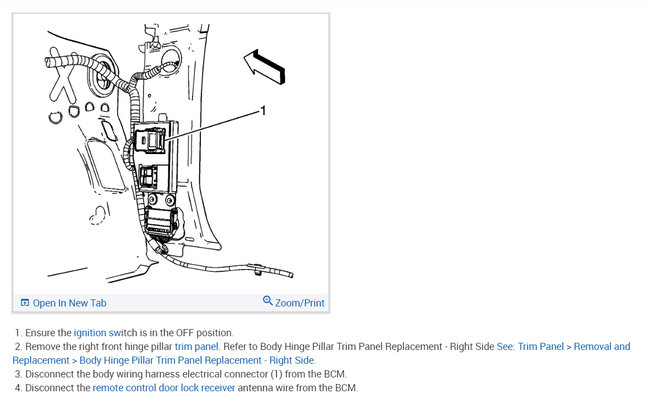 1

Open In New Tab

Zoom/Print

1. Ensure the ignition switch is in the OFF position.
2. Remove the right front hinge pillar trim panel. Refer to Body Hinge Pillar Trim Panel Replacement - Right Side See: Trim Panel > Removal and Replacement > Body Hinge Pillar Trim Panel Replacement - Right Side.
3. Disconnect the body wiring harness electrical connector (1) from the BCM.
4. Disconnect the remote control door lock receiver antenna wire from the BCM.