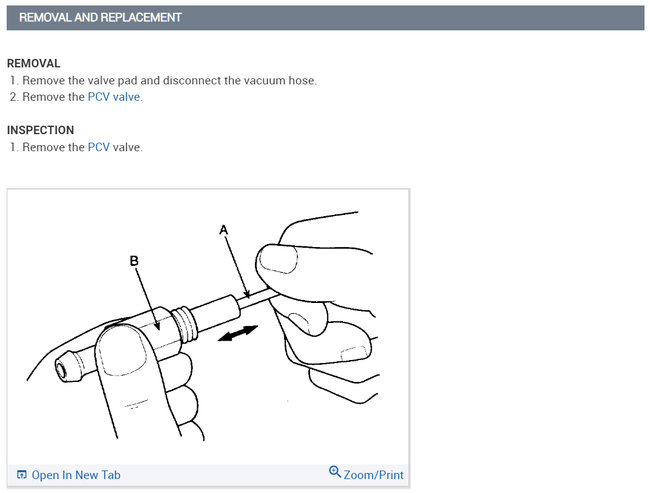 REMOVAL AND REPLACEMENT

REMOVAL
1. Remove the valve pad and disconnect the vacuum hose.
2. Remove the PCV valve.

INSPECTION
1. Remove the PCV valve.

A

B

Open In New Tab

Zoom/Print