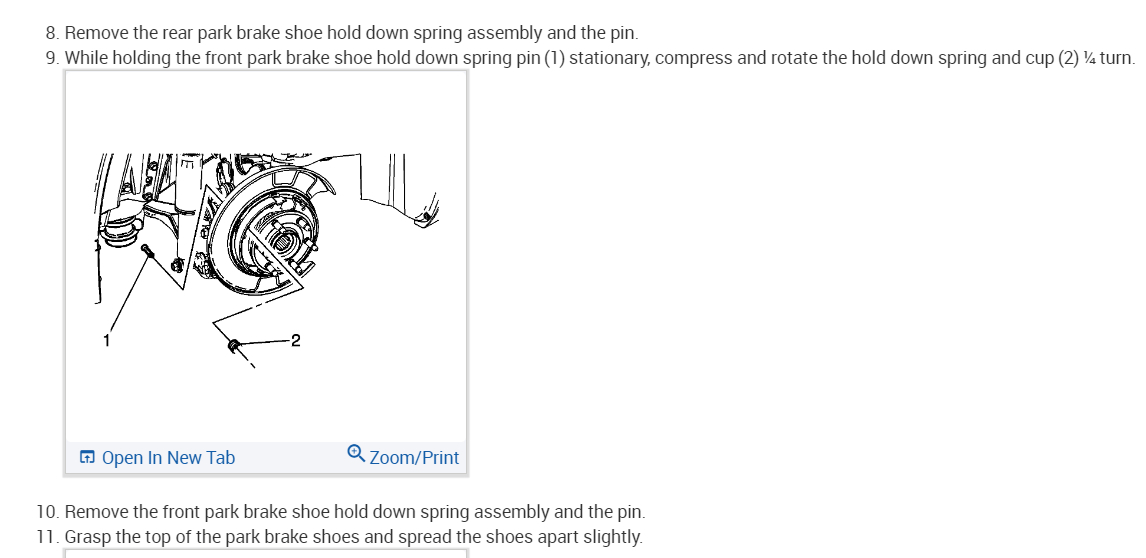 8. Remove the rear park brake shoe hold down spring assembly and the pin.
9. While holding the front park brake shoe hold down spring pin (1) stationary, compress and rotate the hold down spring and cup (2) ¼ turn.

1
2

Open In New Tab
Zoom/Print

10. Remove the front park brake shoe hold down spring assembly and the pin.
11. Grasp the top of the park brake shoes and spread the shoes apart slightly.