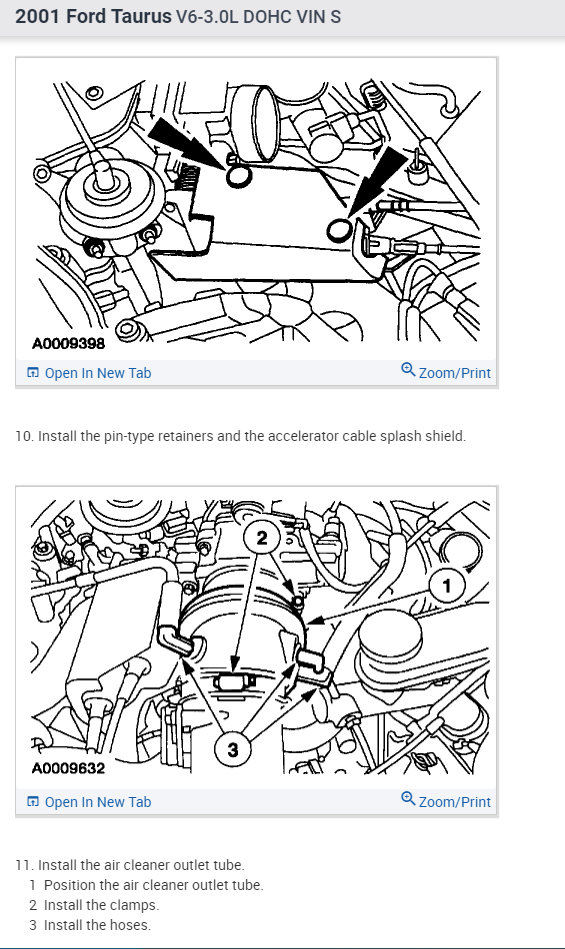 2001 Ford Taurus V6-3.0L DOHC VIN S

A0009398

Open In New Tab

Zoom/Print

10. Install the pin-type retainers and the accelerator cable splash shield.

2

1

3

A0009632

Open In New Tab

Zoom/Print

11. Install the air cleaner outlet tube.
1 Position the air cleaner outlet tube.
2 Install the clamps.
3 Install the hoses.