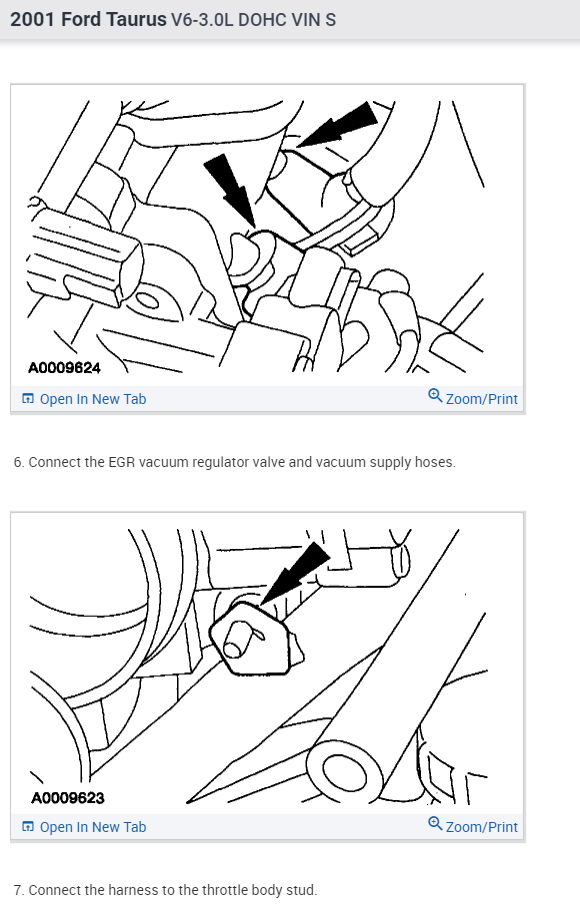 2001 Ford Taurus V6-3.0L DOHC VIN S

A0009624

Open In New Tab

Zoom/Print

6. Connect the EGR vacuum regulator valve and vacuum supply hoses.

A0009623

Open In New Tab

Zoom/Print

7. Connect the harness to the throttle body stud.