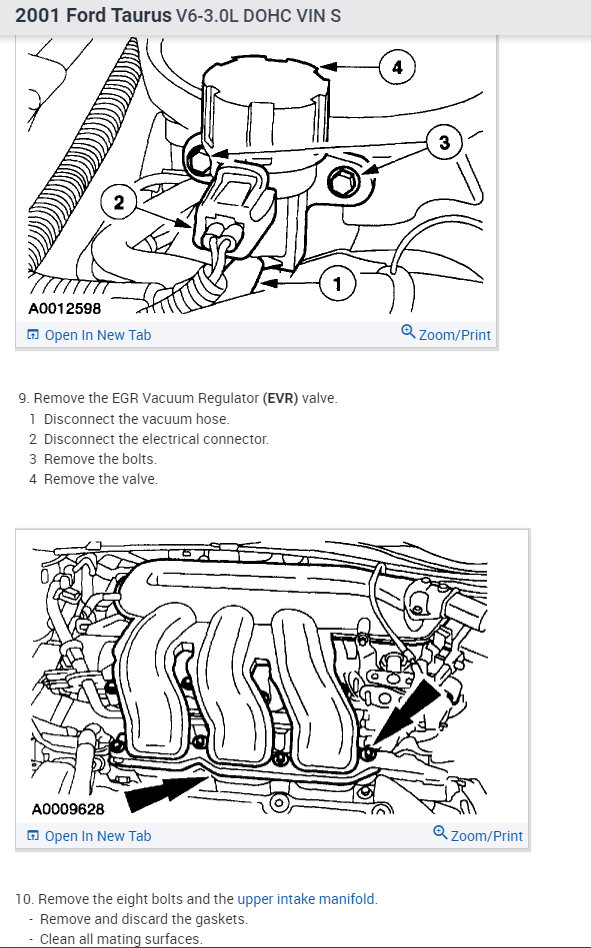 2001 Ford Taurus V6-3.0L DOHC VIN S

4
3
2
1
A0012598

Open In New Tab
Zoom/Print

9. Remove the EGR Vacuum Regulator (EVR) valve.
1 Disconnect the vacuum hose.
2 Disconnect the electrical connector.
3 Remove the bolts.
4 Remove the valve.

A0009628

Open In New Tab
Zoom/Print

10. Remove the eight bolts and the upper intake manifold.
- Remove and discard the gaskets.
- Clean all mating surfaces.