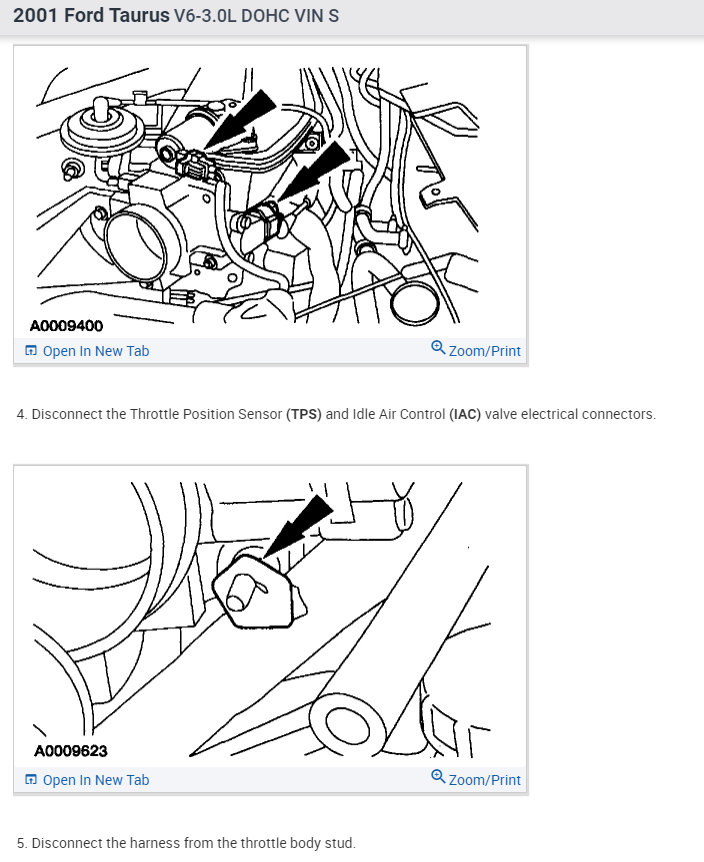 2001 Ford Taurus V6-3.0L DOHC VIN S

A0009400

Open In New Tab

Zoom/Print

4. Disconnect the Throttle Position Sensor (TPS) and Idle Air Control (IAC) valve electrical connectors.

A0009623

Open In New Tab

Zoom/Print

5. Disconnect the harness from the throttle body stud.