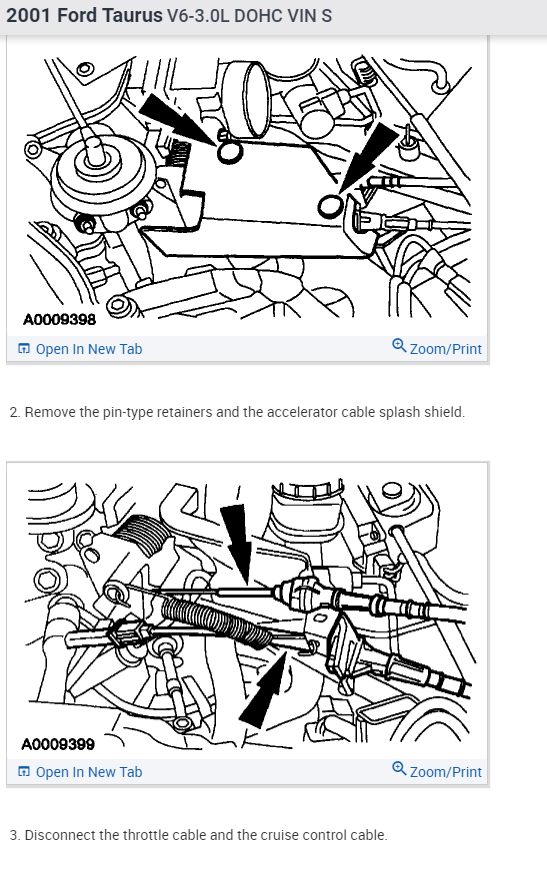 2001 Ford Taurus V6-3.0L DOHC VIN S

A0009398

Open In New Tab

Zoom/Print

2. Remove the pin-type retainers and the accelerator cable splash shield.

A0009399

Open In New Tab

Zoom/Print

3. Disconnect the throttle cable and the cruise control cable.