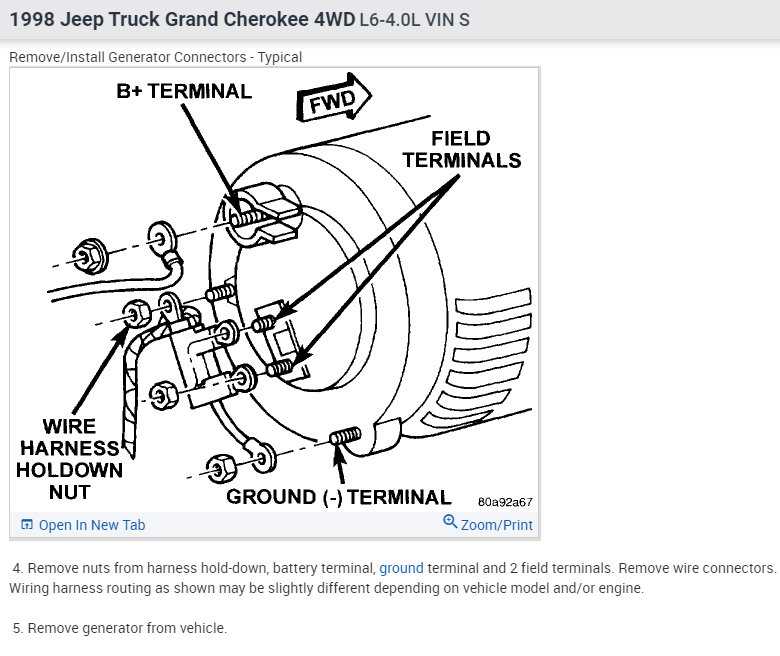 1998 Jeep Truck Grand Cherokee 4WD L6-4.0L VIN S

Remove/Install Generator Connectors - Typical

B+ TERMINAL

FWD

FIELD TERMINALS

WIRE HARNESS HOLDOWN NUT

GROUND (-) TERMINAL

80a92a67

Open In New Tab

Zoom/Print

4. Remove nuts from harness hold-down, battery terminal, ground terminal and 2 field terminals. Remove wire connectors. Wiring harness routing as shown may be slightly different depending on vehicle model and/or engine.

5. Remove generator from vehicle.