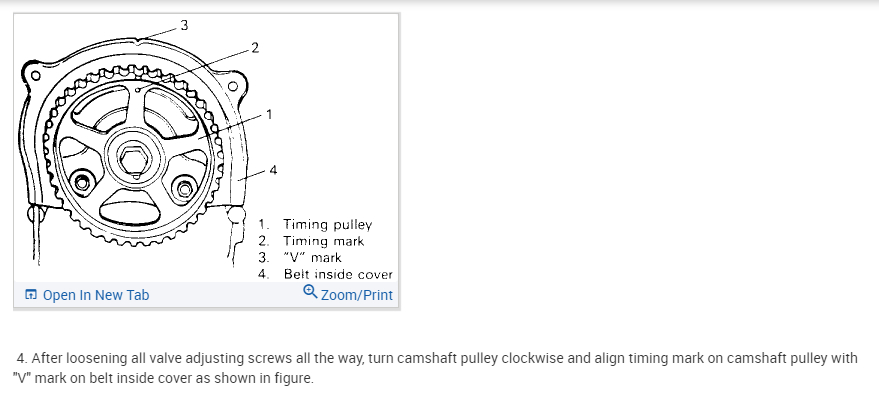 3
2
1
4

1. Timing pulley
2. Timing mark
3. "V" mark
4. Belt inside cover

Open In New Tab
Zoom/Print

4. After loosening all valve adjusting screws all the way, turn camshaft pulley clockwise and align timing mark on camshaft pulley with "V" mark on belt inside cover as shown in figure.