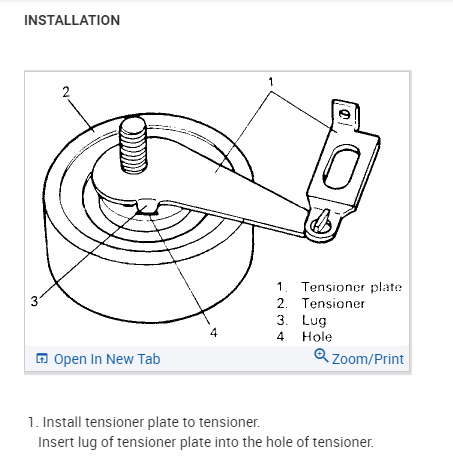 INSTALLATION

2

1

3

4

1. Tensioner plate
2. Tensioner
3. Lug
4. Hole

Open In New Tab

Zoom/Print

1. Install tensioner plate to tensioner.
Insert lug of tensioner plate into the hole of tensioner.