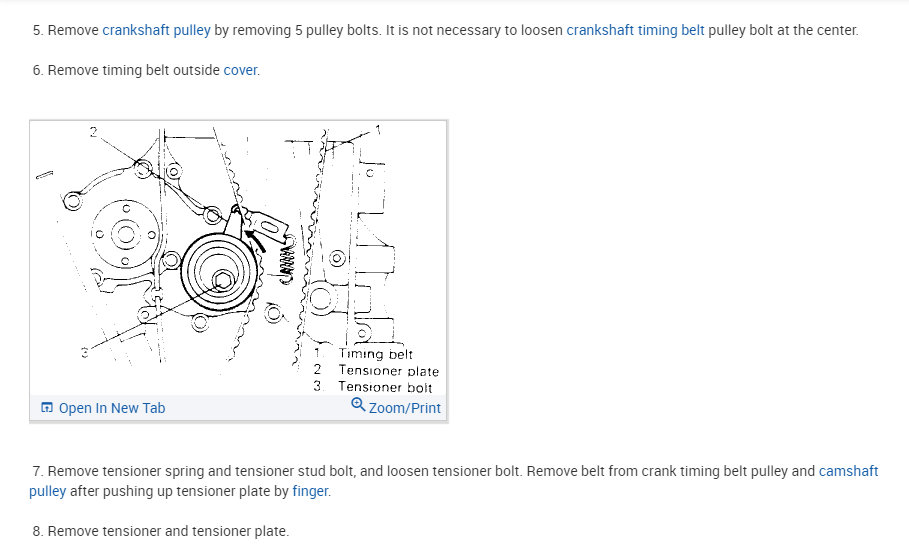 5. Remove crankshaft pulley by removing 5 pulley bolts. It is not necessary to loosen crankshaft timing belt pulley bolt at the center.

6. Remove timing belt outside cover.

2

1

3

1 Timing belt
2 Tensioner plate
3 Tensioner bolt

Open In New Tab

Zoom/Print

7. Remove tensioner spring and tensioner stud bolt, and loosen tensioner bolt. Remove belt from crank timing belt pulley and camshaft pulley after pushing up tensioner plate by finger.

8. Remove tensioner and tensioner plate.