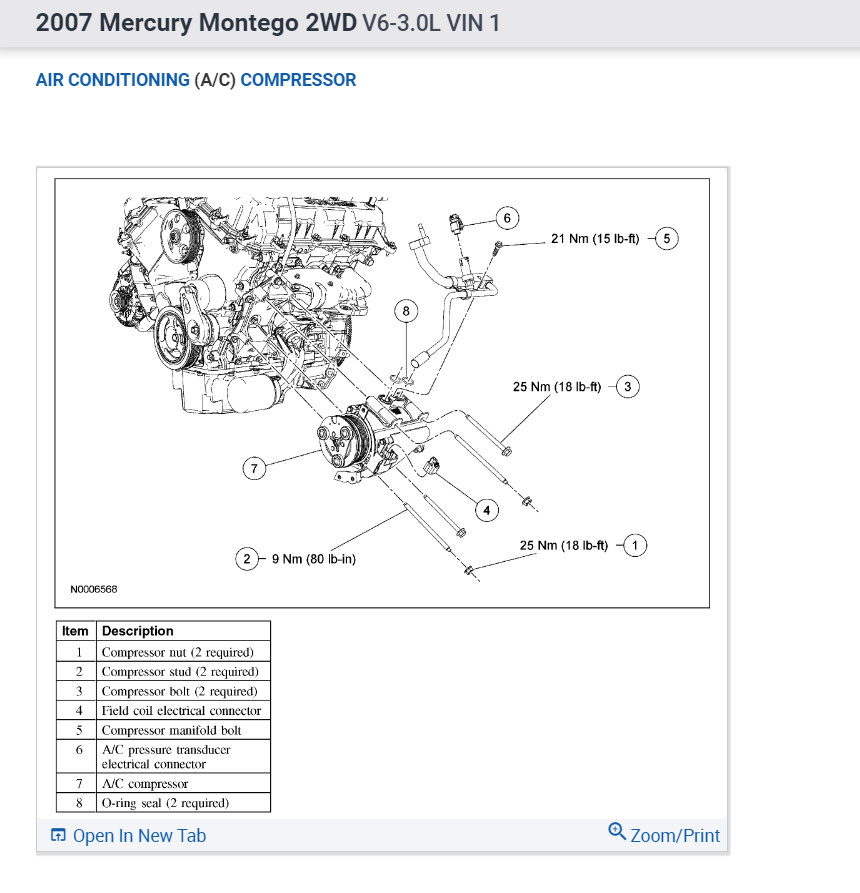 2007 Mercury Montego 2WD V6-3.0L VIN 1

AIR CONDITIONING (A/C) COMPRESSOR

6
21 Nm (15 lb-ft) 5
8
25 Nm (18 lb-ft) 3
7
4
2 9 Nm (80 lb-in)
25 Nm (18 lb-ft) 1
N0006568

| Item | Description |
|---|---|
| 1 | Compressor nut (2 required) |
| 2 | Compressor stud (2 required) |
| 3 | Compressor bolt (2 required) |
| 4 | Field coil electrical connector |
| 5 | Compressor manifold bolt |
| 6 | A/C pressure transducer electrical connector |
| 7 | A/C compressor |
| 8 | O-ring seal (2 required) |

Open In New Tab
Zoom/Print