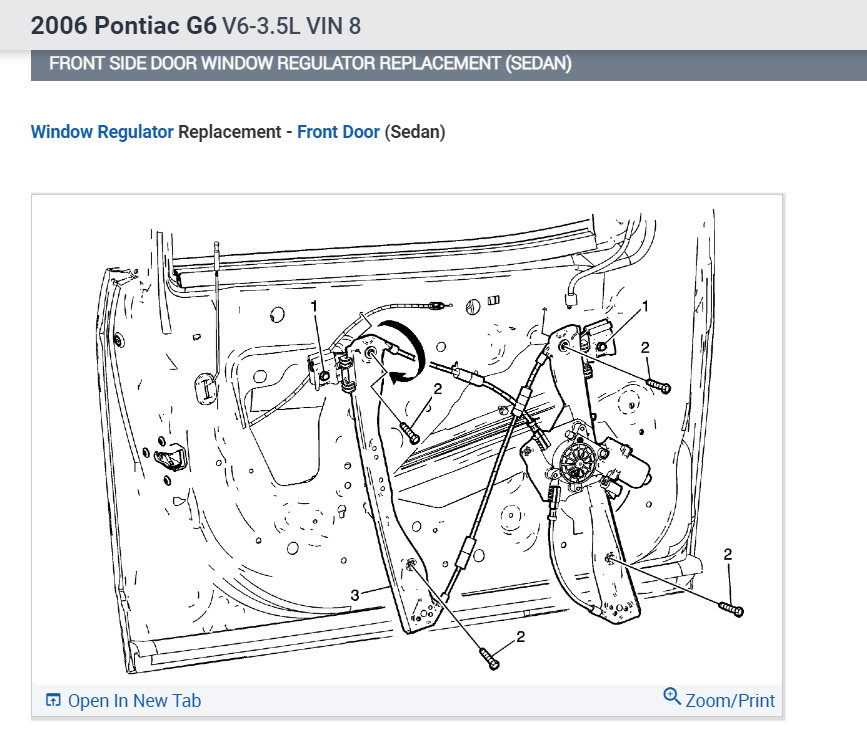 2006 Pontiac G6 V6-3.5L VIN 8

FRONT SIDE DOOR WINDOW REGULATOR REPLACEMENT (SEDAN)

Window Regulator Replacement - Front Door (Sedan)

1
1
2
2
2
3
2

Open In New Tab
Zoom/Print