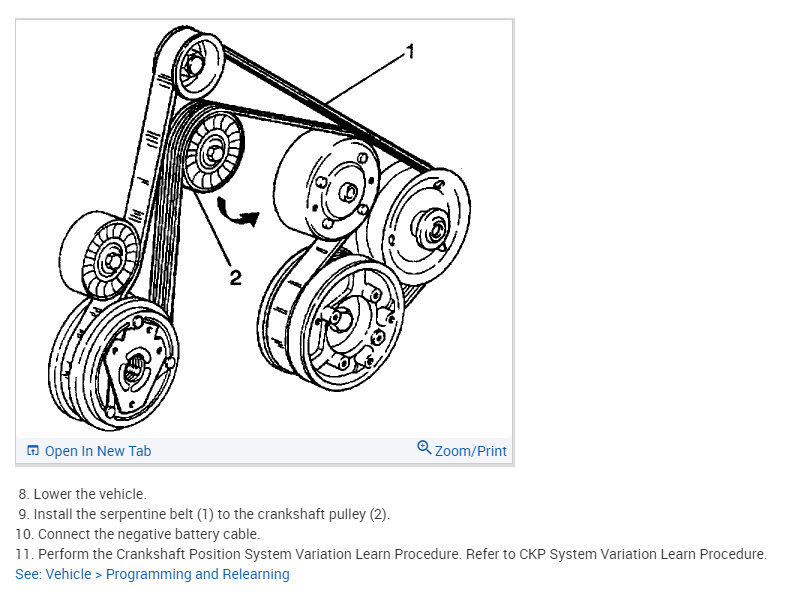 1

2

Open In New Tab

Zoom/Print

8. Lower the vehicle.
9. Install the serpentine belt (1) to the crankshaft pulley (2).
10. Connect the negative battery cable.
11. Perform the Crankshaft Position System Variation Learn Procedure. Refer to CKP System Variation Learn Procedure.
See: Vehicle > Programming and Relearning