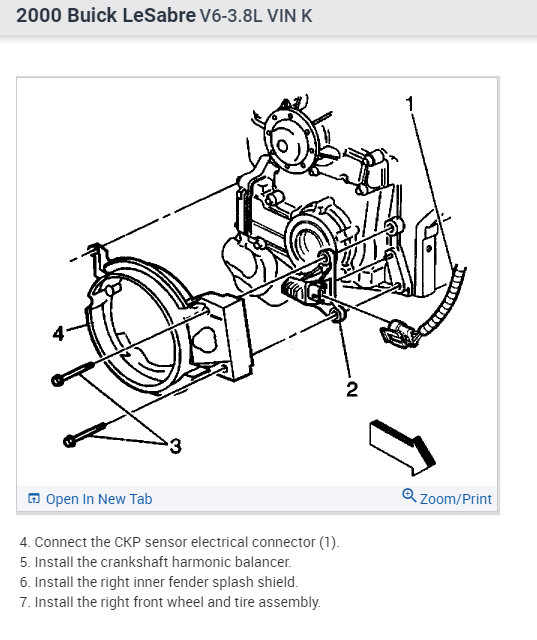 2000 Buick LeSabre V6-3.8L VIN K

1

4

2

3

Open In New Tab

Zoom/Print

4. Connect the CKP sensor electrical connector (1).
5. Install the crankshaft harmonic balancer.
6. Install the right inner fender splash shield.
7. Install the right front wheel and tire assembly.