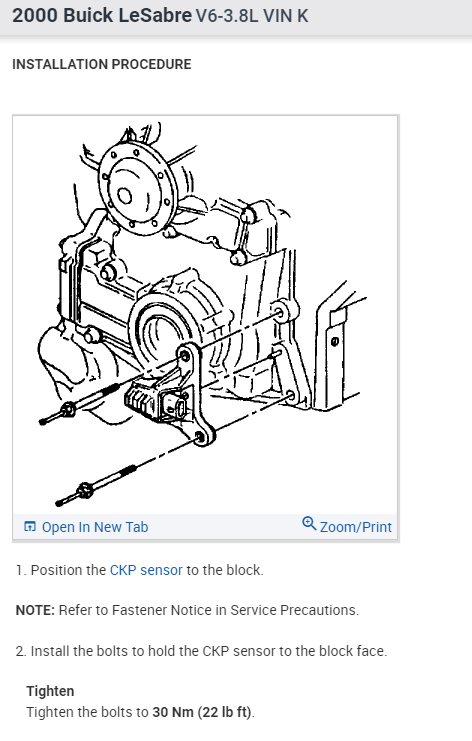 2000 Buick LeSabre V6-3.8L VIN K

INSTALLATION PROCEDURE

Open In New Tab
Zoom/Print

1. Position the CKP sensor to the block.

NOTE: Refer to Fastener Notice in Service Precautions.

2. Install the bolts to hold the CKP sensor to the block face.

Tighten
Tighten the bolts to 30 Nm (22 lb ft).