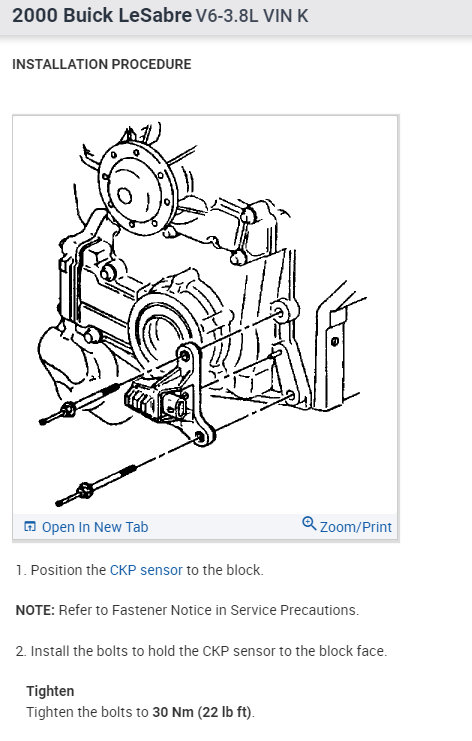 2000 Buick LeSabre V6-3.8L VIN K

INSTALLATION PROCEDURE

Open In New Tab

Zoom/Print

1. Position the CKP sensor to the block.

NOTE: Refer to Fastener Notice in Service Precautions.

2. Install the bolts to hold the CKP sensor to the block face.

Tighten
Tighten the bolts to 30 Nm (22 lb ft).