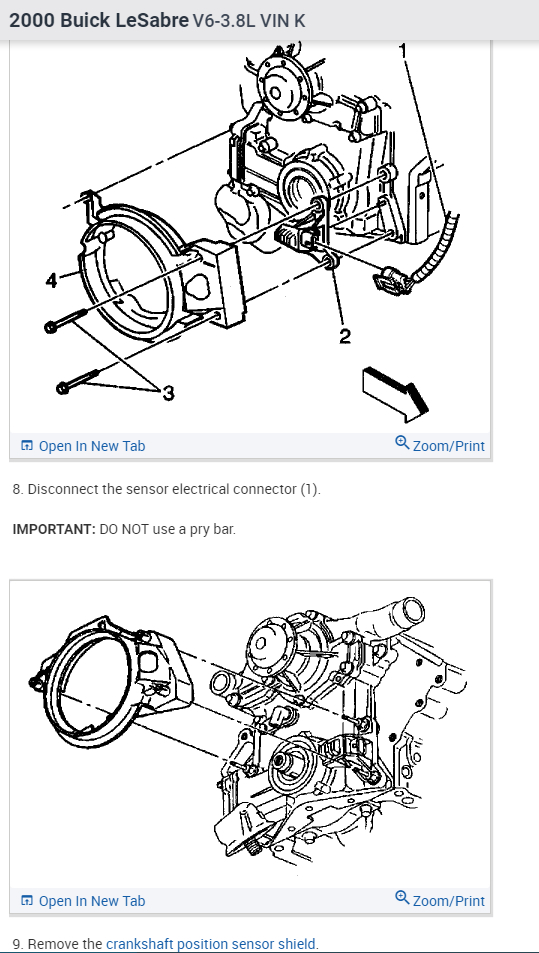 2000 Buick LeSabre V6-3.8L VIN K

1
4
2
3

Open In New Tab
Zoom/Print

8. Disconnect the sensor electrical connector (1).

IMPORTANT: DO NOT use a pry bar.

Open In New Tab
Zoom/Print

9. Remove the crankshaft position sensor shield.