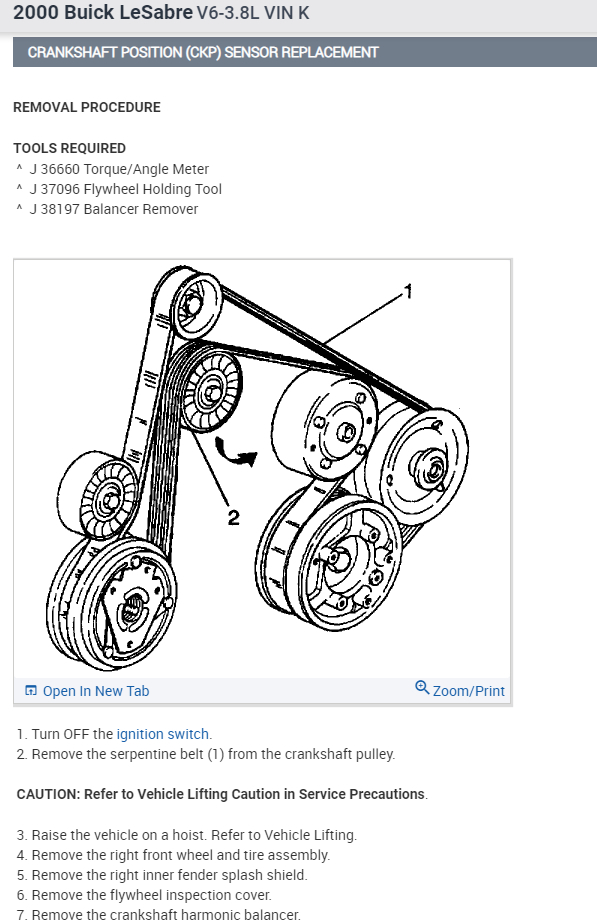 2000 Buick LeSabre V6-3.8L VIN K

CRANKSHAFT POSITION (CKP) SENSOR REPLACEMENT

REMOVAL PROCEDURE

TOOLS REQUIRED
^ J 36660 Torque/Angle Meter
^ J 37096 Flywheel Holding Tool
^ J 38197 Balancer Remover

1

2

Open In New Tab

Zoom/Print

1. Turn OFF the ignition switch.
2. Remove the serpentine belt (1) from the crankshaft pulley.

CAUTION: Refer to Vehicle Lifting Caution in Service Precautions.

3. Raise the vehicle on a hoist. Refer to Vehicle Lifting.
4. Remove the right front wheel and tire assembly.
5. Remove the right inner fender splash shield.
6. Remove the flywheel inspection cover.
7. Remove the crankshaft harmonic balancer.