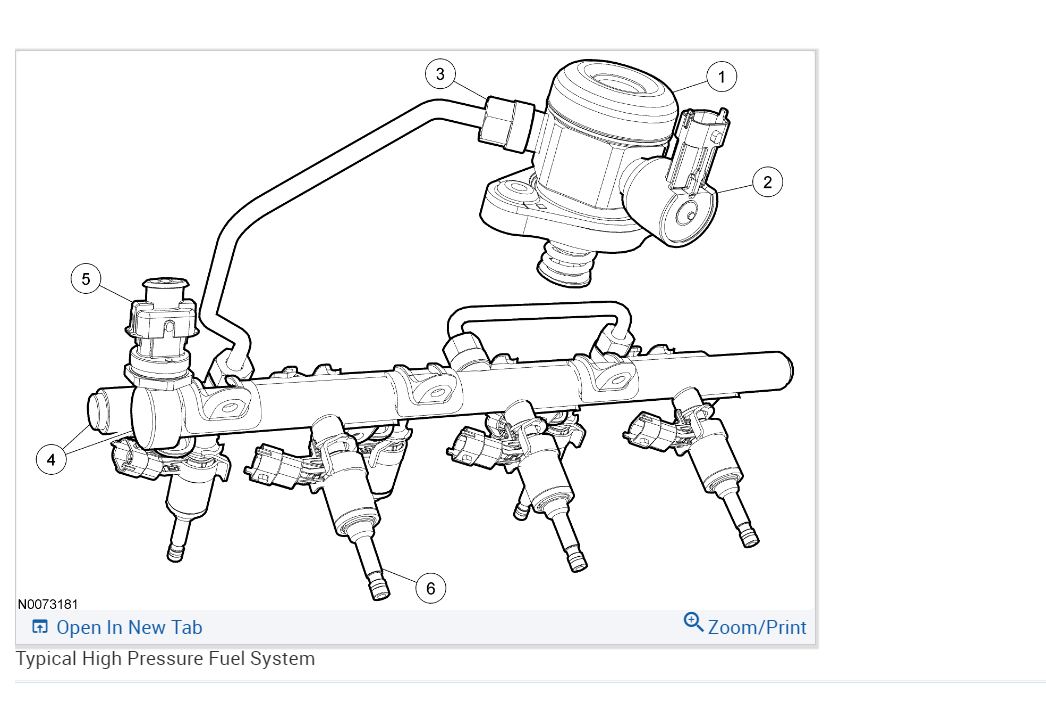 3
1
2
5
4
6
N0073181
Open In New Tab
Zoom/Print
Typical High Pressure Fuel System