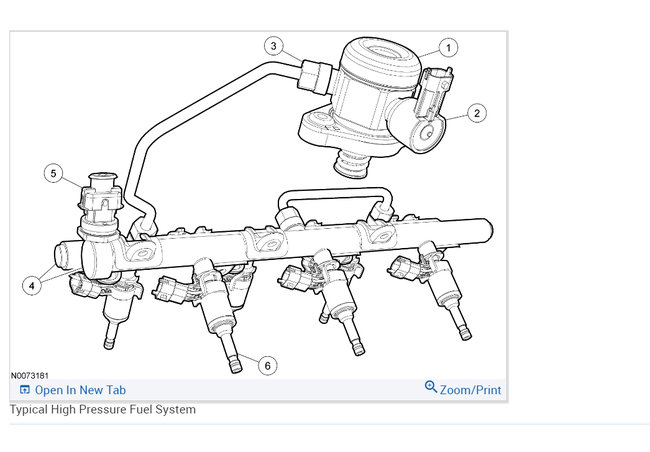 3
1
2
5
4
6
N0073181
Open In New Tab
Zoom/Print
Typical High Pressure Fuel System