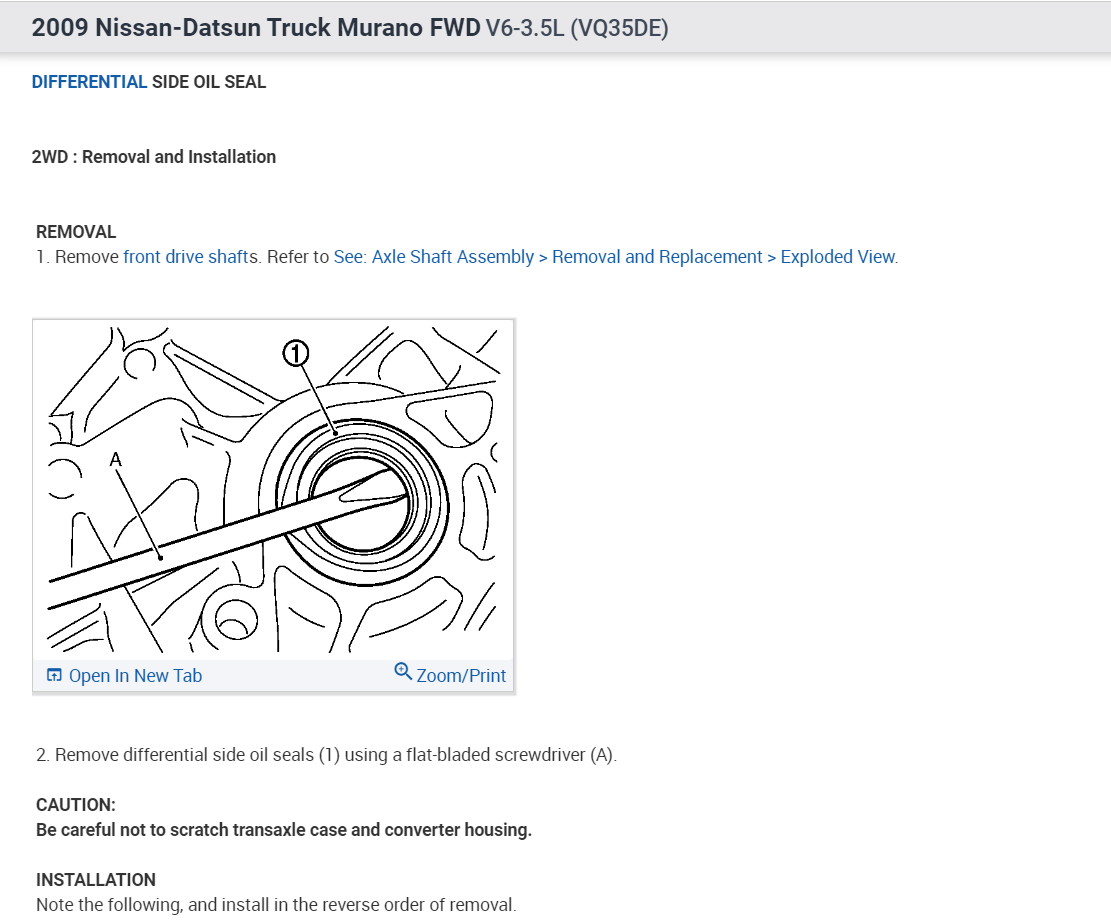 2009 Nissan-Datsun Truck Murano FWD V6-3.5L (VQ35DE)

DIFFERENTIAL SIDE OIL SEAL

2WD : Removal and Installation

REMOVAL
1. Remove front drive shafts. Refer to See: Axle Shaft Assembly > Removal and Replacement > Exploded View.

1
A

Open In New Tab
Zoom/Print

2. Remove differential side oil seals (1) using a flat-bladed screwdriver (A).

CAUTION:
Be careful not to scratch transaxle case and converter housing.

INSTALLATION
Note the following, and install in the reverse order of removal.