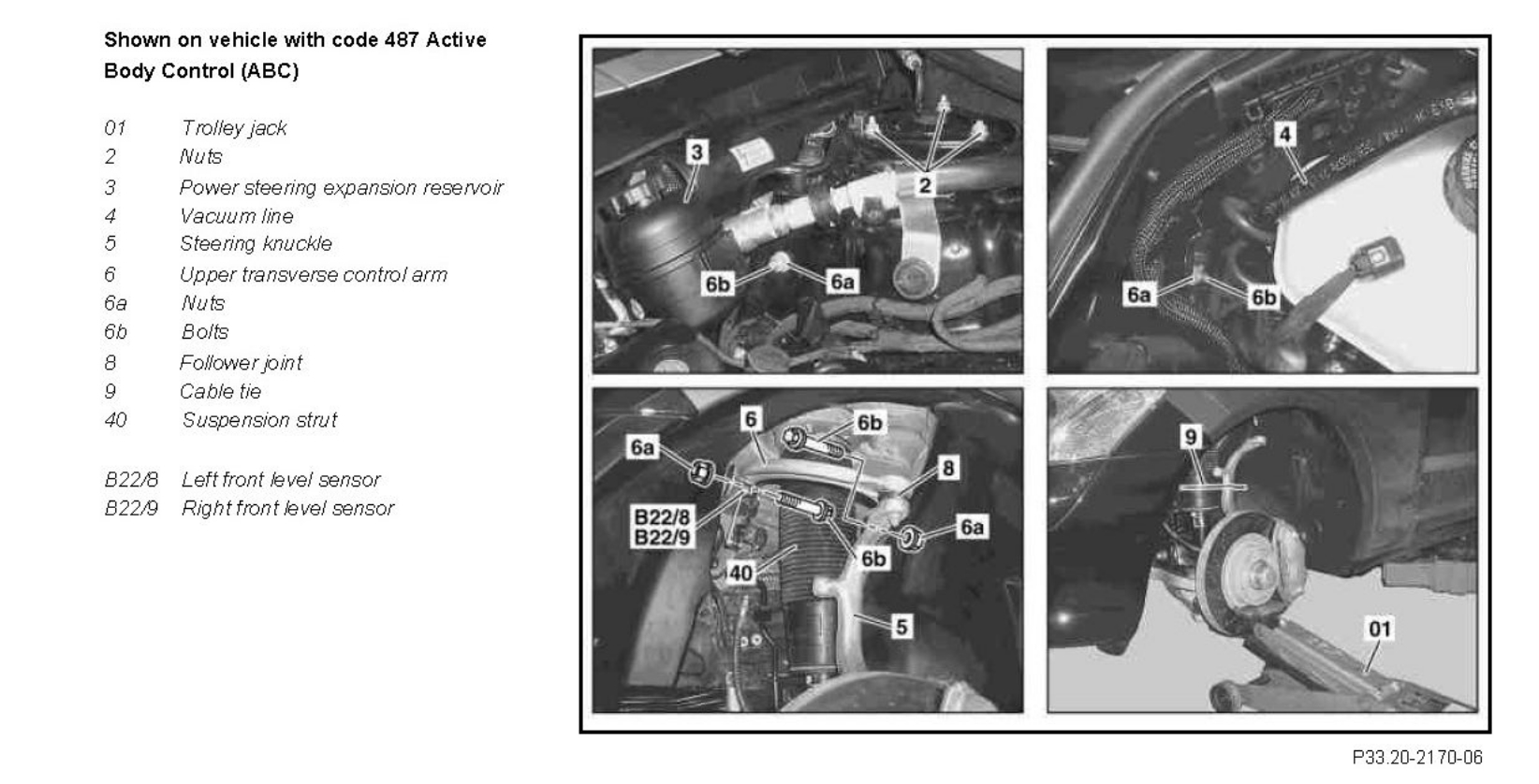 Shown on vehicle with code 487 Active Body Control (ABC)

01 Trolley jack
2 Nuts
3 Power steering expansion reservoir
4 Vacuum line
5 Steering knuckle
6 Upper transverse control arm
6a Nuts
6b Bolts
8 Follower joint
9 Cable tie
40 Suspension strut

B22/8 Left front level sensor
B22/9 Right front level sensor

3
2
6b
6a
4
6a
6b
6
6b
6a
8
B22/8
B22/9
6a
6b
40
5
9
01

P33.20-2170-06