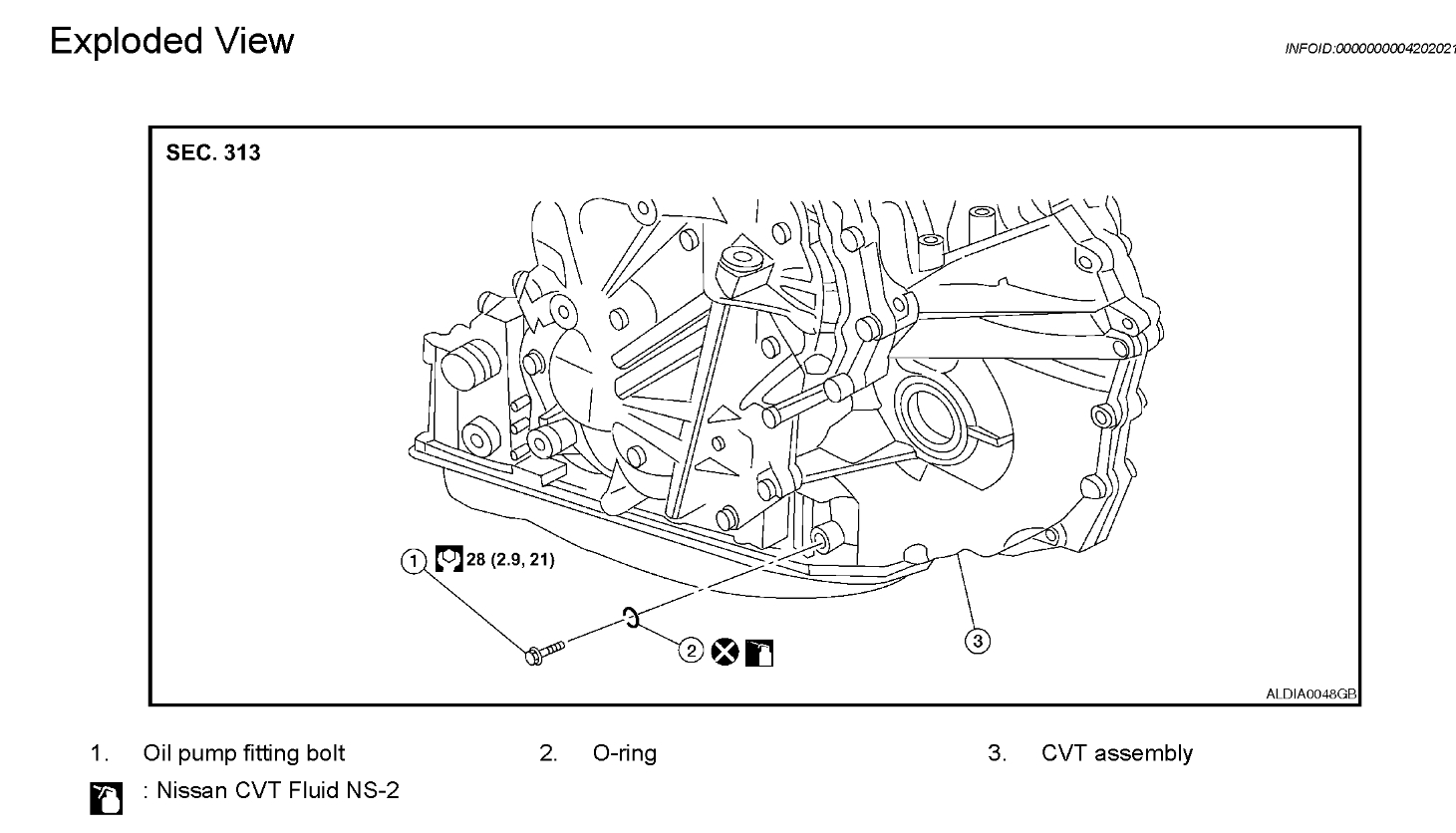 Exploded View

INFOID:0000000004202021

SEC. 313

1 28 (2.9, 21)

2

3

ALDIA0048GB

1. Oil pump fitting bolt
2. O-ring
3. CVT assembly

: Nissan CVT Fluid NS-2