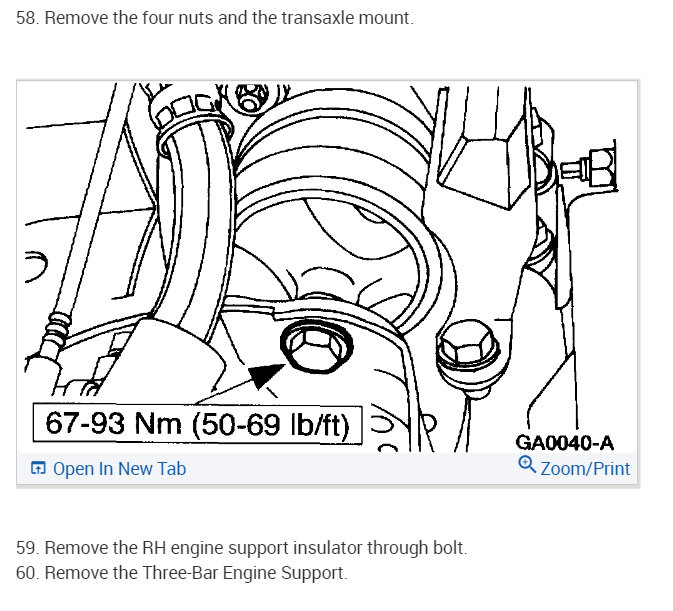 58. Remove the four nuts and the transaxle mount.

67-93 Nm (50-69 lb/ft)

GA0040-A

Open In New Tab

Zoom/Print

59. Remove the RH engine support insulator through bolt.
60. Remove the Three-Bar Engine Support.