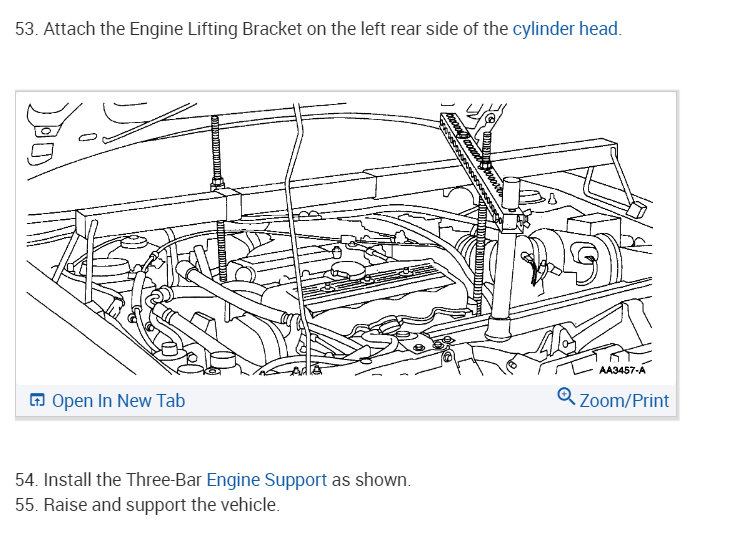 53. Attach the Engine Lifting Bracket on the left rear side of the cylinder head.

AA3457-A

Open In New Tab

Zoom/Print

54. Install the Three-Bar Engine Support as shown.
55. Raise and support the vehicle.