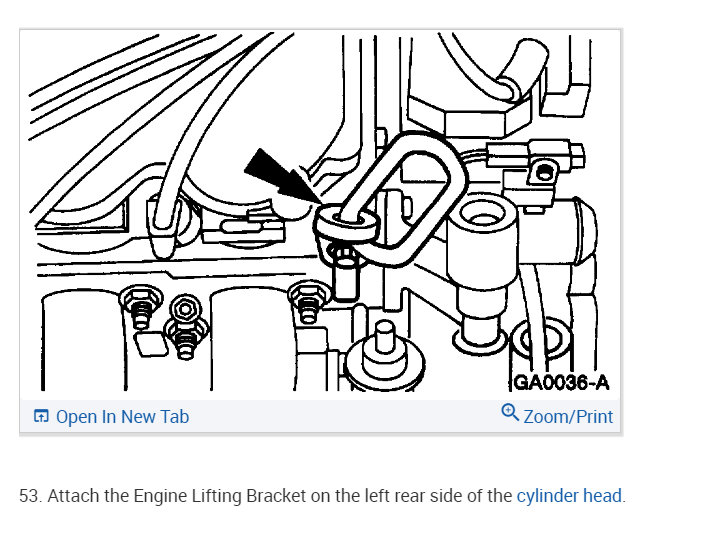 GA0036-A

Open In New Tab

Zoom/Print

53. Attach the Engine Lifting Bracket on the left rear side of the cylinder head.