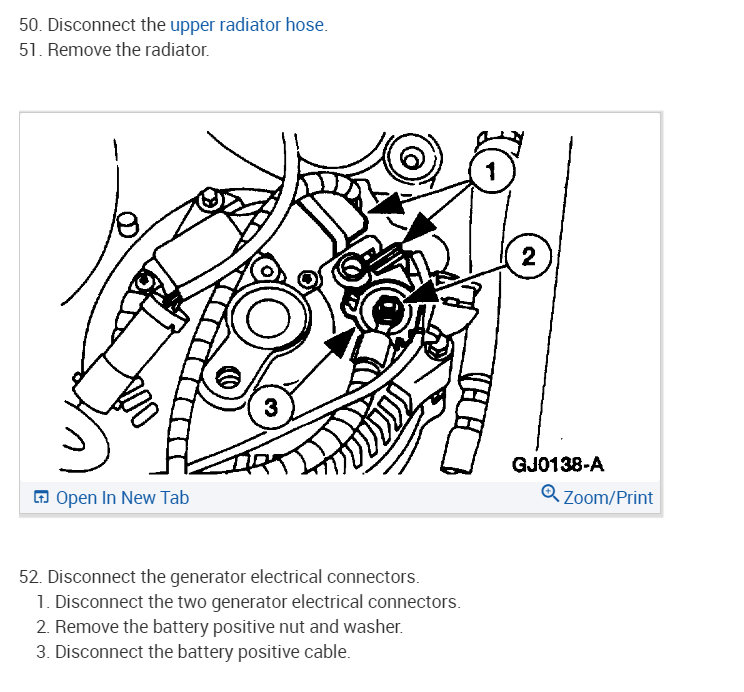 50. Disconnect the upper radiator hose.
51. Remove the radiator.

1
2
3
GJ0138-A

Open In New Tab
Zoom/Print

52. Disconnect the generator electrical connectors.
1. Disconnect the two generator electrical connectors.
2. Remove the battery positive nut and washer.
3. Disconnect the battery positive cable.