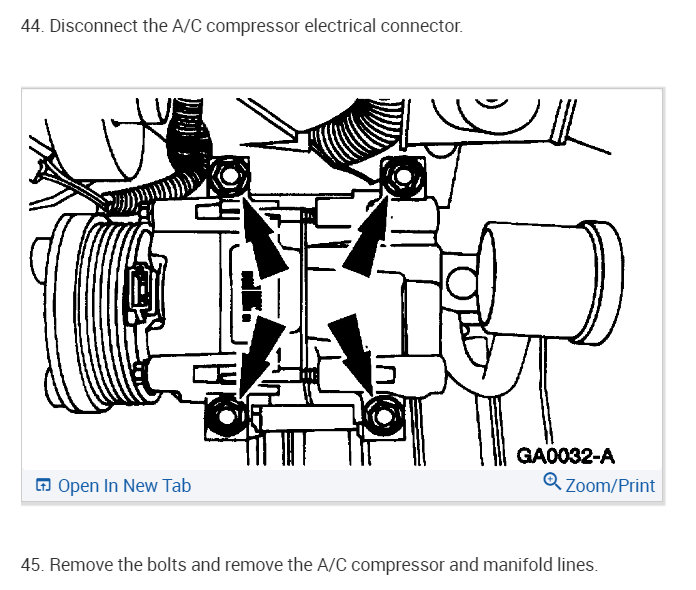 44. Disconnect the A/C compressor electrical connector.

GA0032-A

Open In New Tab

Zoom/Print

45. Remove the bolts and remove the A/C compressor and manifold lines.