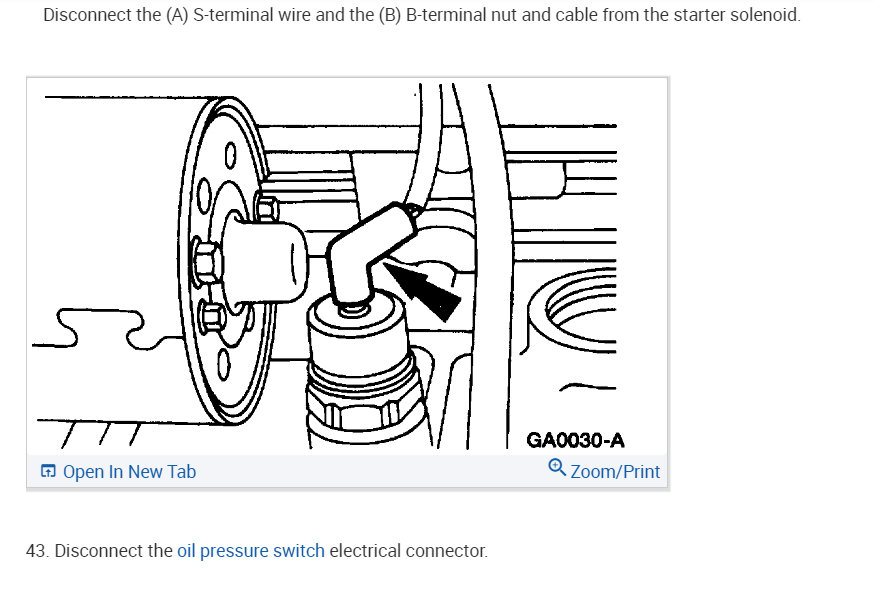 Disconnect the (A) S-terminal wire and the (B) B-terminal nut and cable from the starter solenoid.

GA0030-A

Open In New Tab

Zoom/Print

43. Disconnect the oil pressure switch electrical connector.