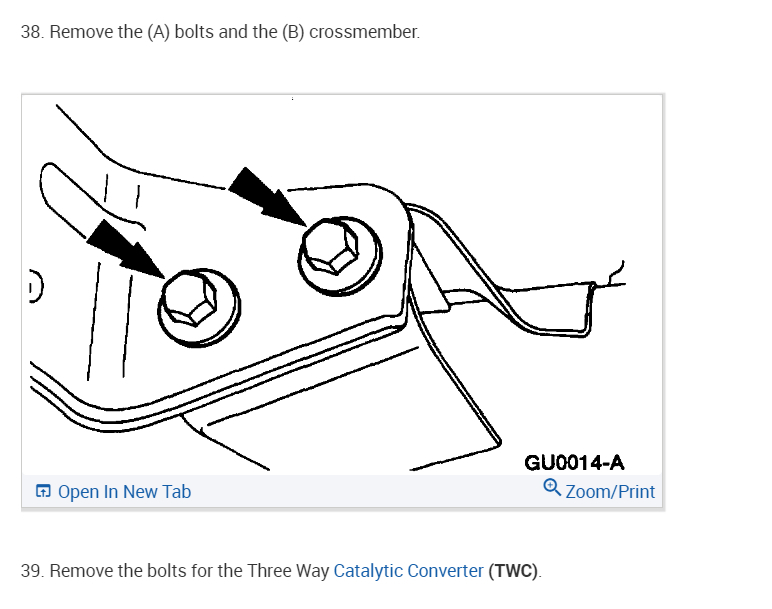 38. Remove the (A) bolts and the (B) crossmember.

GU0014-A

Open In New Tab

Zoom/Print

39. Remove the bolts for the Three Way Catalytic Converter (TWC).