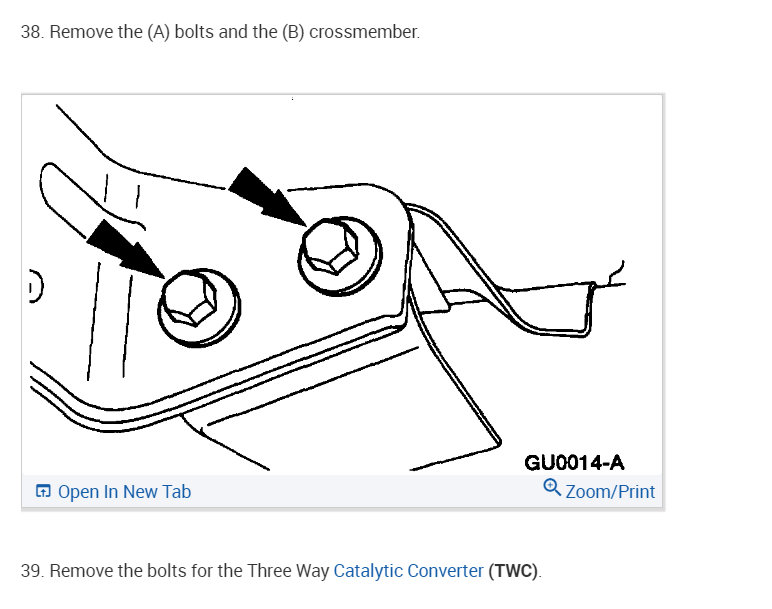 38. Remove the (A) bolts and the (B) crossmember.

GU0014-A

Open In New Tab

Zoom/Print

39. Remove the bolts for the Three Way Catalytic Converter (TWC).