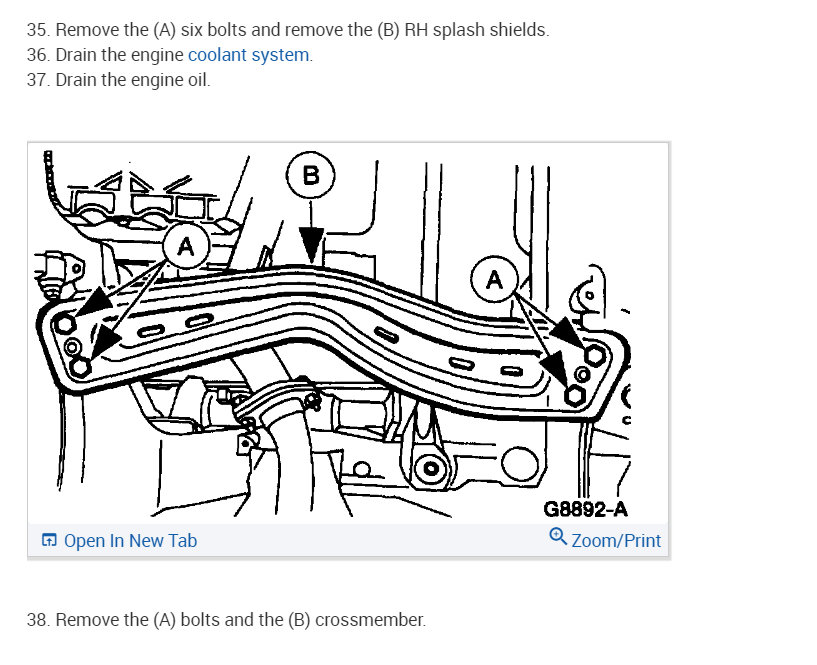 35. Remove the (A) six bolts and remove the (B) RH splash shields.
36. Drain the engine coolant system.
37. Drain the engine oil.

B
A
A
G8892-A

Open In New Tab
Zoom/Print

38. Remove the (A) bolts and the (B) crossmember.