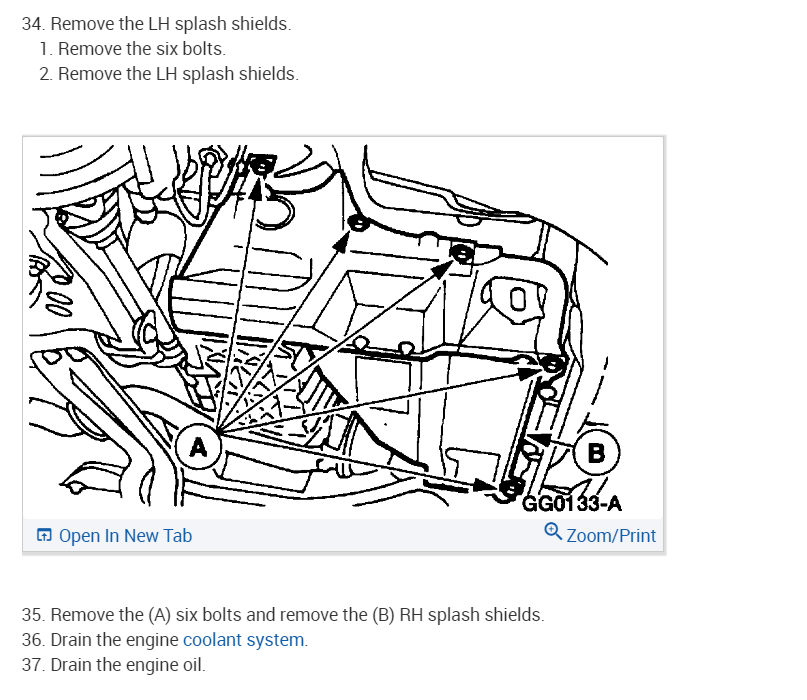 34. Remove the LH splash shields.
1. Remove the six bolts.
2. Remove the LH splash shields.

A
B
GG0133-A

Open In New Tab
Zoom/Print

35. Remove the (A) six bolts and remove the (B) RH splash shields.
36. Drain the engine coolant system.
37. Drain the engine oil.