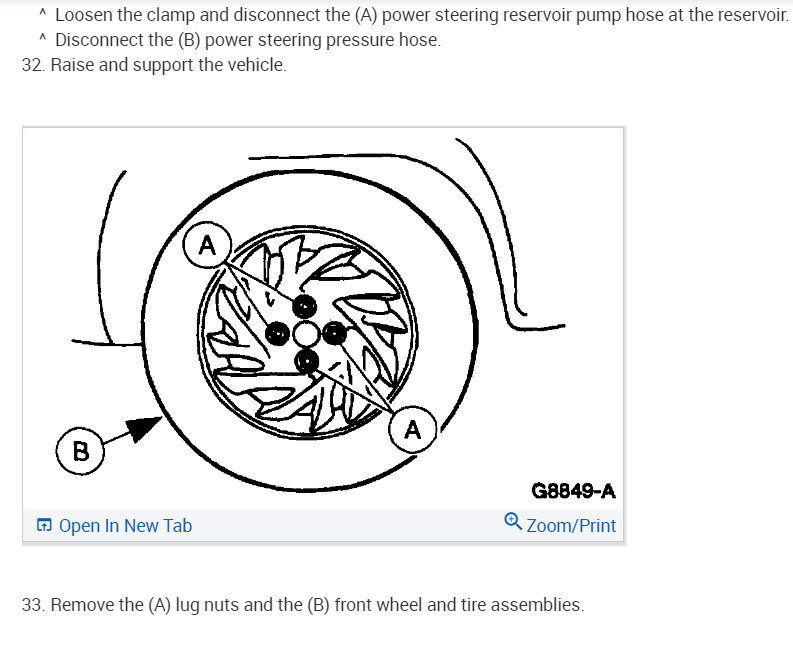 ^ Loosen the clamp and disconnect the (A) power steering reservoir pump hose at the reservoir.
^ Disconnect the (B) power steering pressure hose.
32. Raise and support the vehicle.

A

A

B

G8849-A

Open In New Tab

Zoom/Print

33. Remove the (A) lug nuts and the (B) front wheel and tire assemblies.