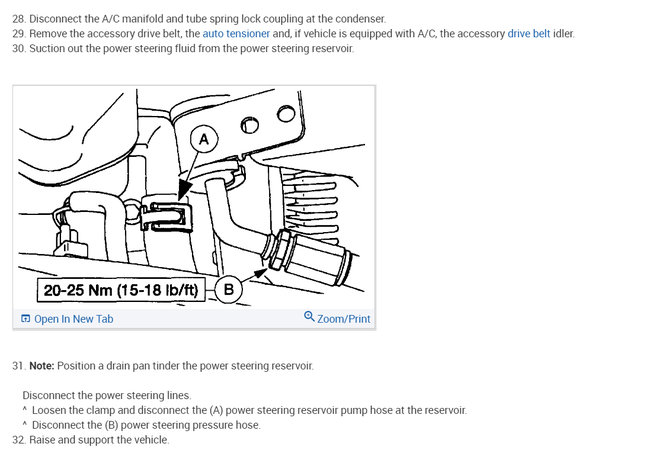 28. Disconnect the A/C manifold and tube spring lock coupling at the condenser.
29. Remove the accessory drive belt, the auto tensioner and, if vehicle is equipped with A/C, the accessory drive belt idler.
30. Suction out the power steering fluid from the power steering reservoir.

A

20-25 Nm (15-18 lb/ft)

B

Open In New Tab

Zoom/Print

31. **Note:** Position a drain pan tinder the power steering reservoir.

Disconnect the power steering lines.
^ Loosen the clamp and disconnect the (A) power steering reservoir pump hose at the reservoir.
^ Disconnect the (B) power steering pressure hose.
32. Raise and support the vehicle.