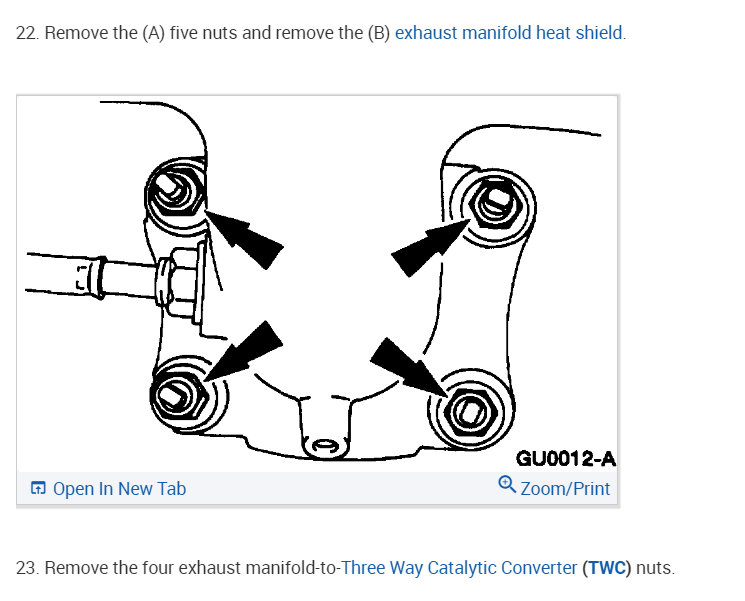 22. Remove the (A) five nuts and remove the (B) exhaust manifold heat shield.

GU0012-A

Open In New Tab

Zoom/Print

23. Remove the four exhaust manifold-to-Three Way Catalytic Converter (TWC) nuts.