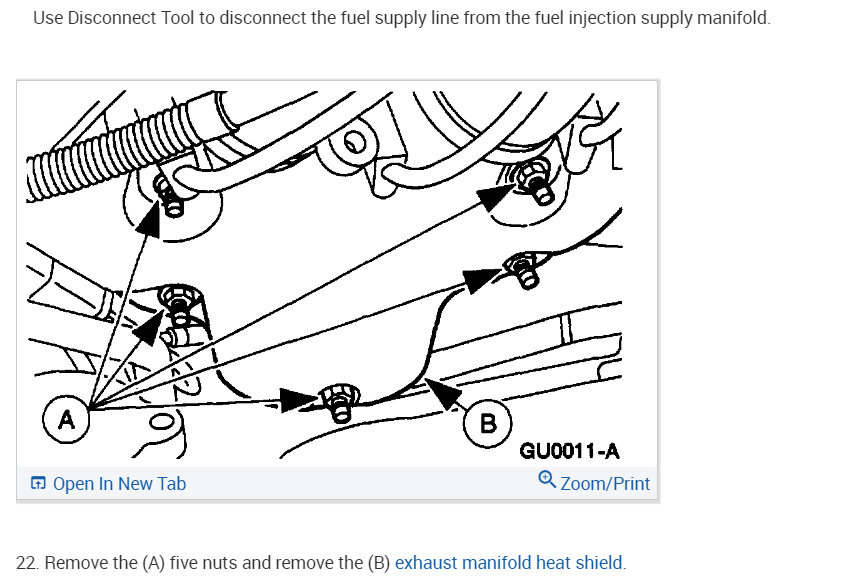 Use Disconnect Tool to disconnect the fuel supply line from the fuel injection supply manifold.

A

B

GU0011-A

Open In New Tab

Zoom/Print

22. Remove the (A) five nuts and remove the (B) exhaust manifold heat shield.