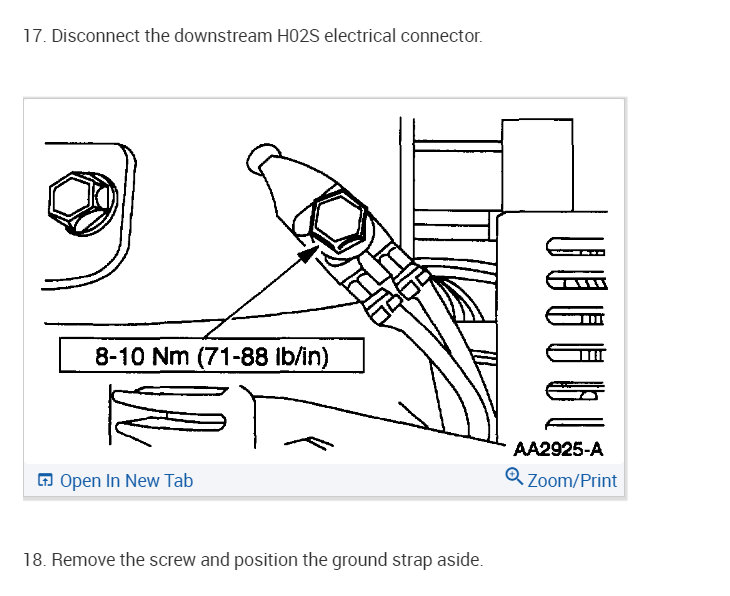 17. Disconnect the downstream H02S electrical connector.

8-10 Nm (71-88 lb/in)

AA2925-A

Open In New Tab

Zoom/Print

18. Remove the screw and position the ground strap aside.